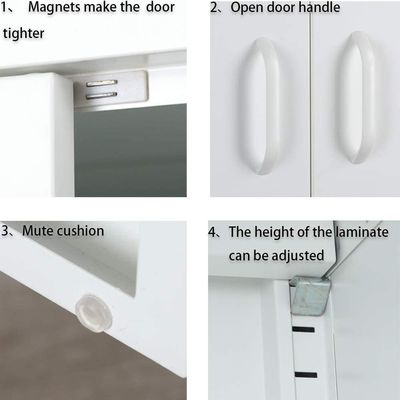 1、 Magnets make the door tighter

2、Open door handle

3、Mute cushion

4、The height of the laminate can be adjusted